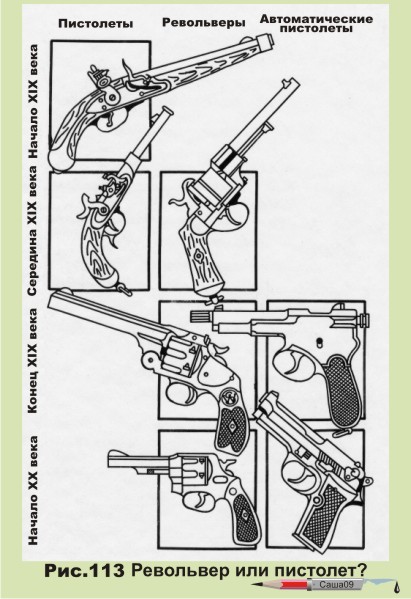 Пистолеты
Револьверы
Автоматические пистолеты

Начало XIX века
Середина XIX века
Конец XIX века
Начало XX века

Рис.113 Револьвер или пистолет?

Саша09