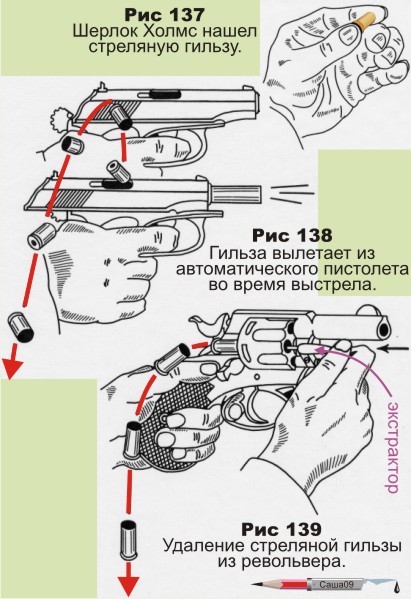 Рис 137
Шерлок Холмс нашел стреляную гильзу.

Рис 138
Гильза вылетает из автоматического пистолета во время выстрела.

экстрактор

Рис 139
Удаление стреляной гильзы из револьвера.

Саша09