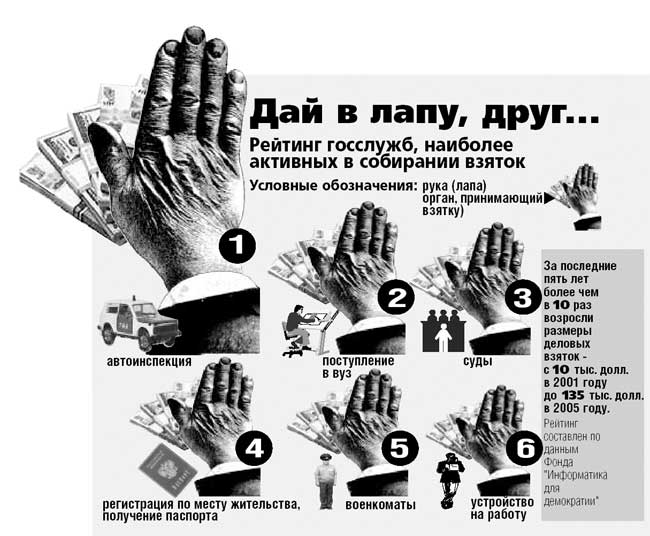 Дай в лапу, друг...

Рейтинг госслужб, наиболее активных в собирании взяток

Условные обозначения: рука (лапа) орган, принимающий взятку)

1

автоинспекция

2

поступление в вуз

3

суды

4

регистрация по месту жительства, получение паспорта

5

военкоматы

6

устройство на работу

За последние пять лет более чем в 10 раз возросли размеры деловых взяток - с 10 тыс. долл. в 2001 году до 135 тыс. долл. в 2005 году.

Рейтинг составлен по данным Фонда "Информатика для демократии"