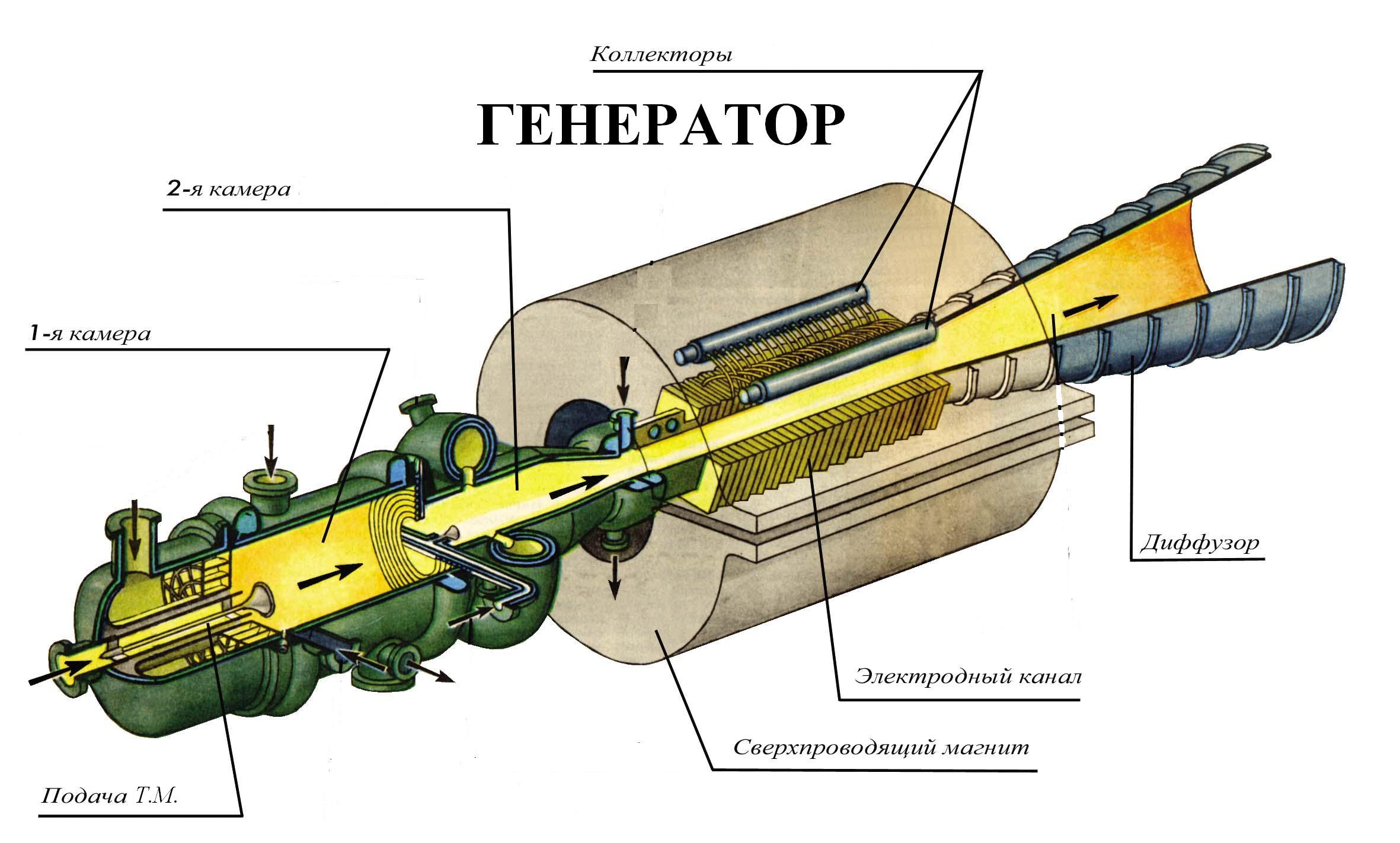 Коллекторы

ГЕНЕРАТОР

2-я камера

1-я камера

Диффузор

Электродный канал

Сверхпроводящий магнит

Подача Т.М.