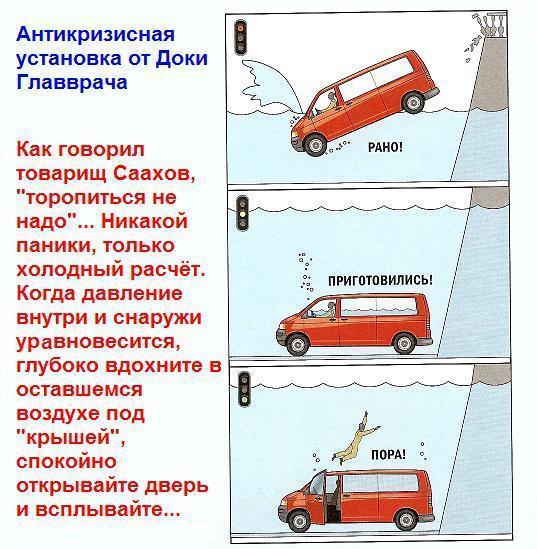 Антикризисная установка от Доки Главврача

Как говорил товарищ Саахов, "торопиться не надо"... Никакой паники, только холодный расчёт. Когда давление внутри и снаружи уравновесится, глубоко вдохните в оставшемся воздухе под "крышей", спокойно открывайте дверь и всплывайте...

РАНО!

ПРИГОТОВИЛИСЬ!

ПОРА!