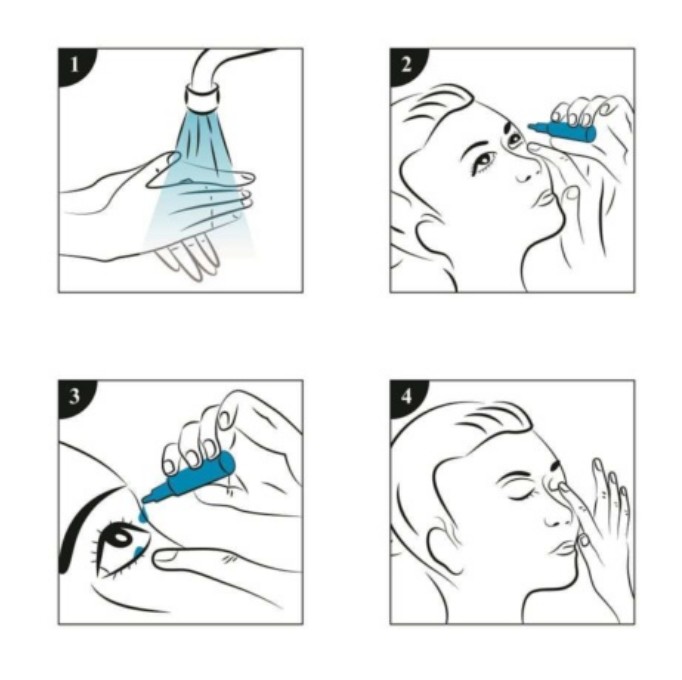 1

2

3

4