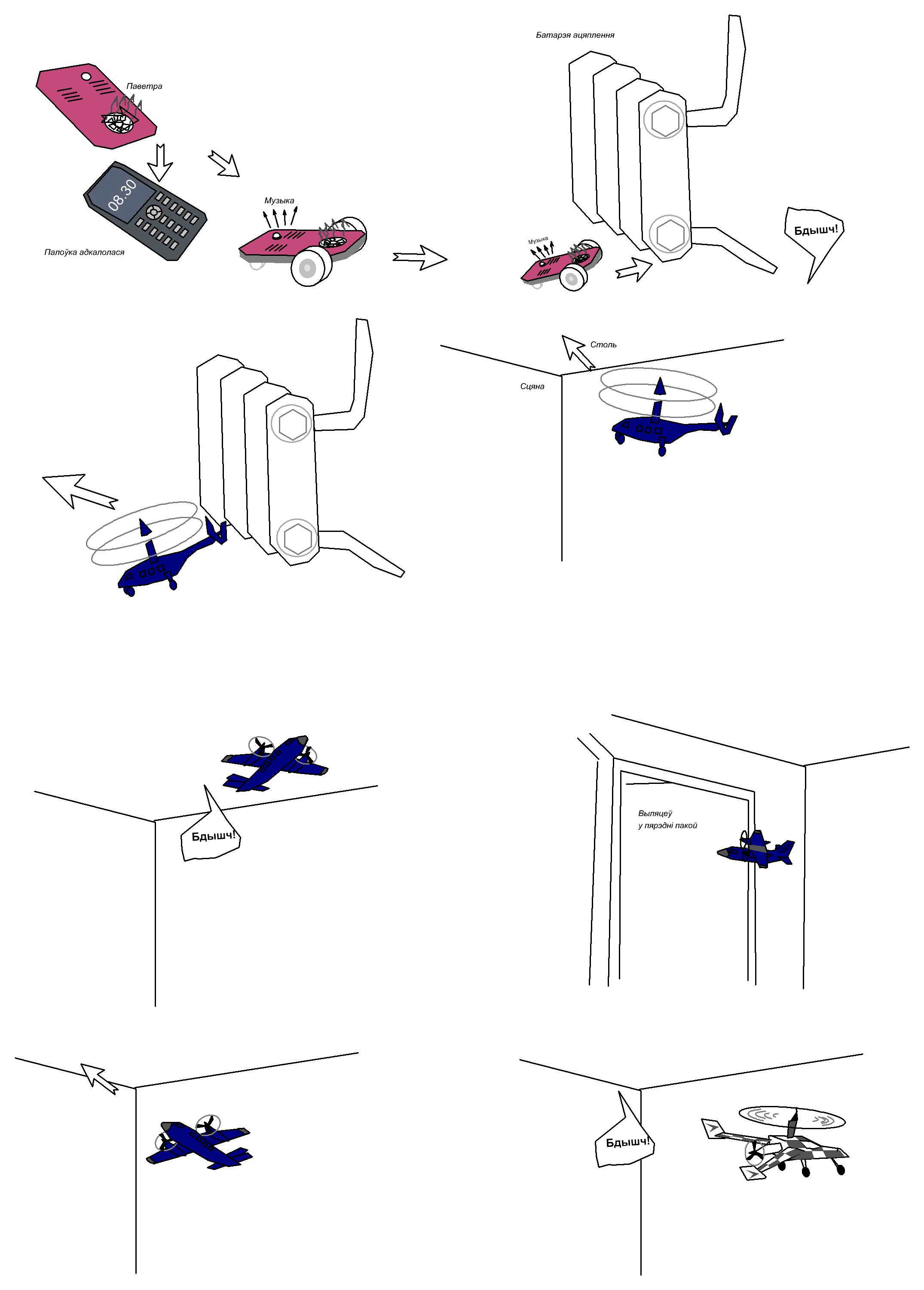 Паветра

08:30

Палоўка адкалолася

Музыка

Батарэя ацяплення

Музыка

Бдышч!

Столь

Сцяна

Бдышч!

Выляцеў
у пярэдні пакой

Бдышч!