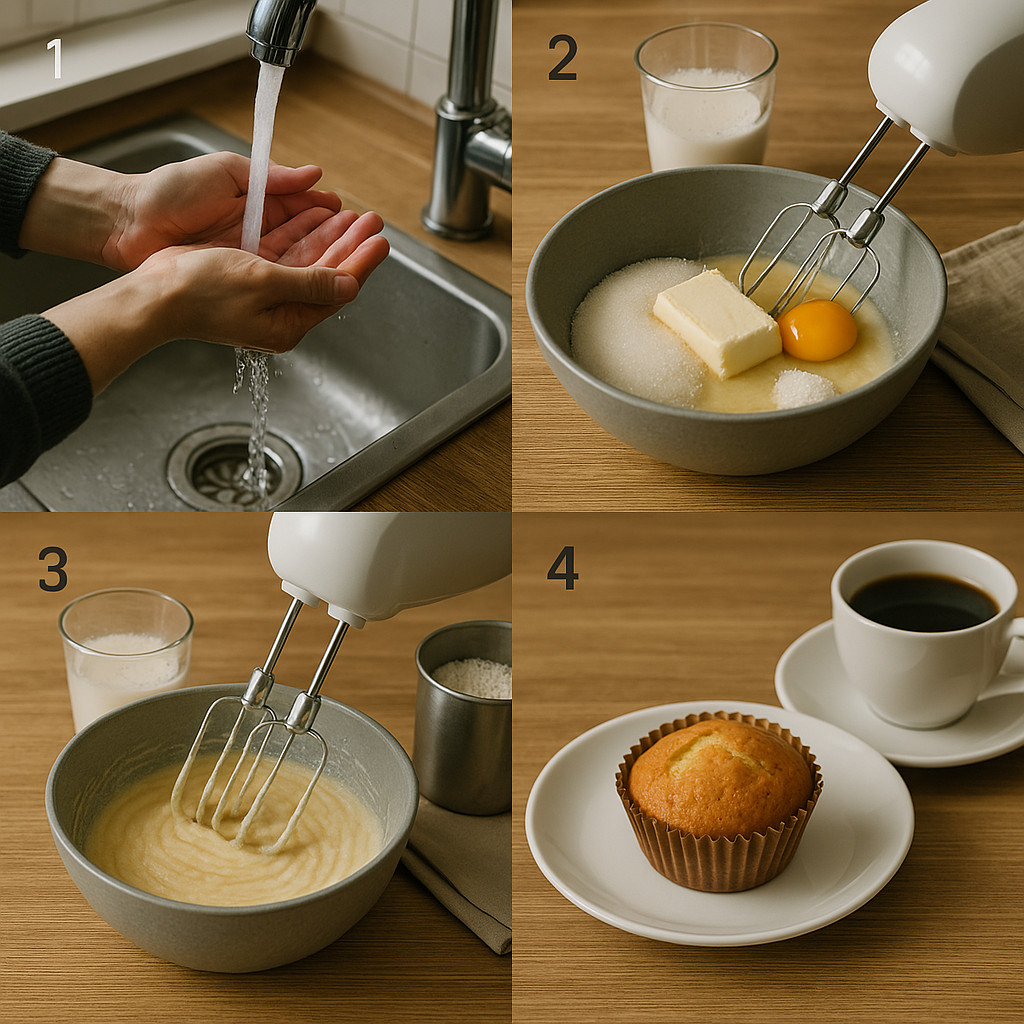 1

2

3

4