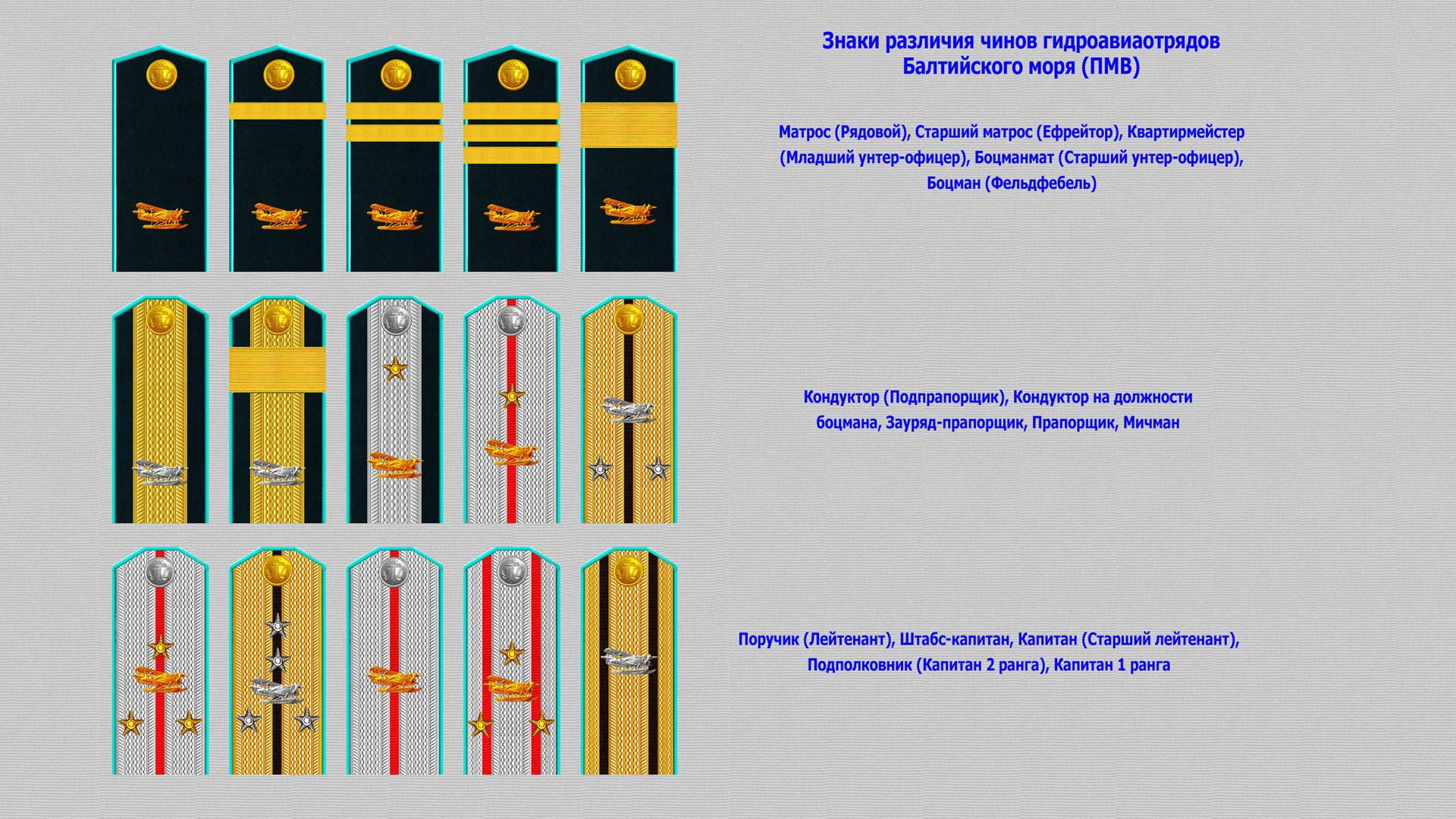 Знаки различия чинов гидроавиаотрядов Балтийского моря (ПМВ)

Матрос (Рядовой), Старший матрос (Ефрейтор), Квартирмейстер (Младший унтер-офицер), Боцманмат (Старший унтер-офицер), Боцман (Фельдфебель)

Кондуктор (Подпрапорщик), Кондуктор на должности боцмана, Зауряд-прапорщик, Прапорщик, Мичман

Поручик (Лейтенант), Штабс-капитан, Капитан (Старший лейтенант), Подполковник (Капитан 2 ранга), Капитан 1 ранга