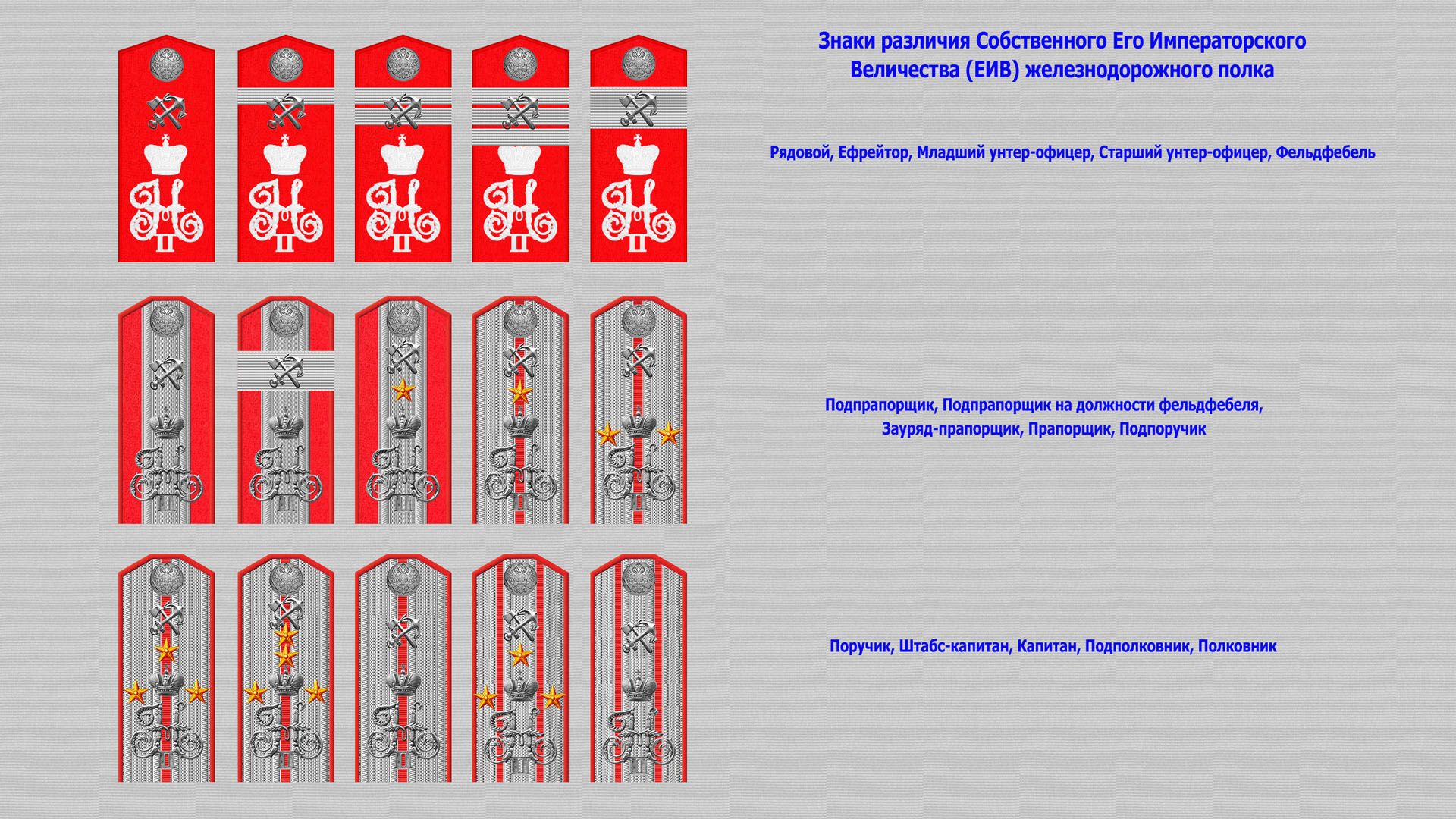 Знаки различия Собственного Его Императорского Величества (ЕИВ) железнодорожного полка

Рядовой, Ефрейтор, Младший унтер-офицер, Старший унтер-офицер, Фельдфебель

Подпрапорщик, Подпрапорщик на должности фельдфебеля, Зауряд-прапорщик, Прапорщик, Подпоручик

Поручик, Штабс-капитан, Капитан, Подполковник, Полковник