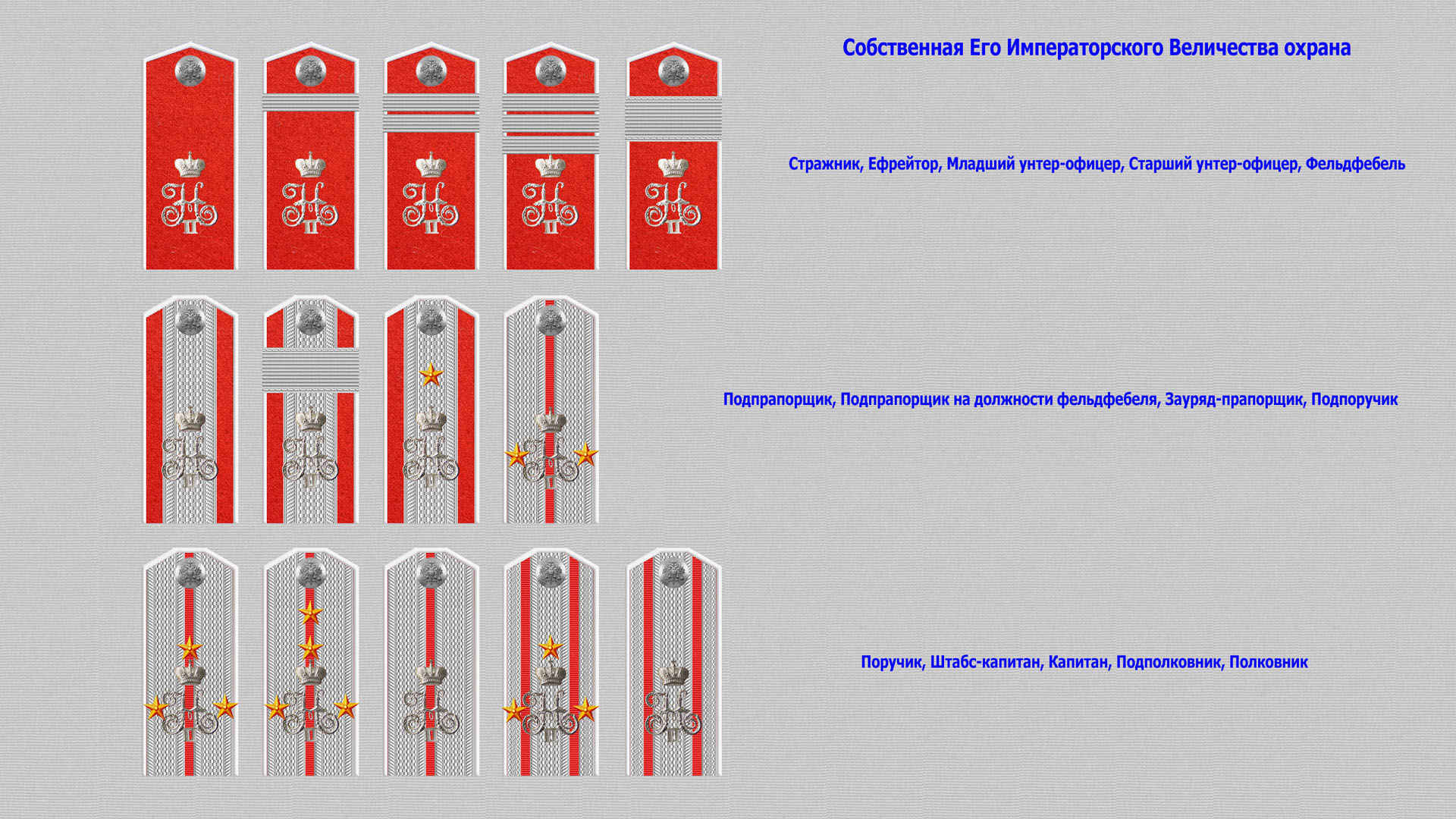 Собственная Его Императорского Величества охрана

Стражник, Ефрейтор, Младший унтер-офицер, Старший унтер-офицер, Фельдфебель

Подпрапорщик, Подпрапорщик на должности фельдфебеля, Зауряд-прапорщик, Подпоручик

Поручик, Штабс-капитан, Капитан, Подполковник, Полковник