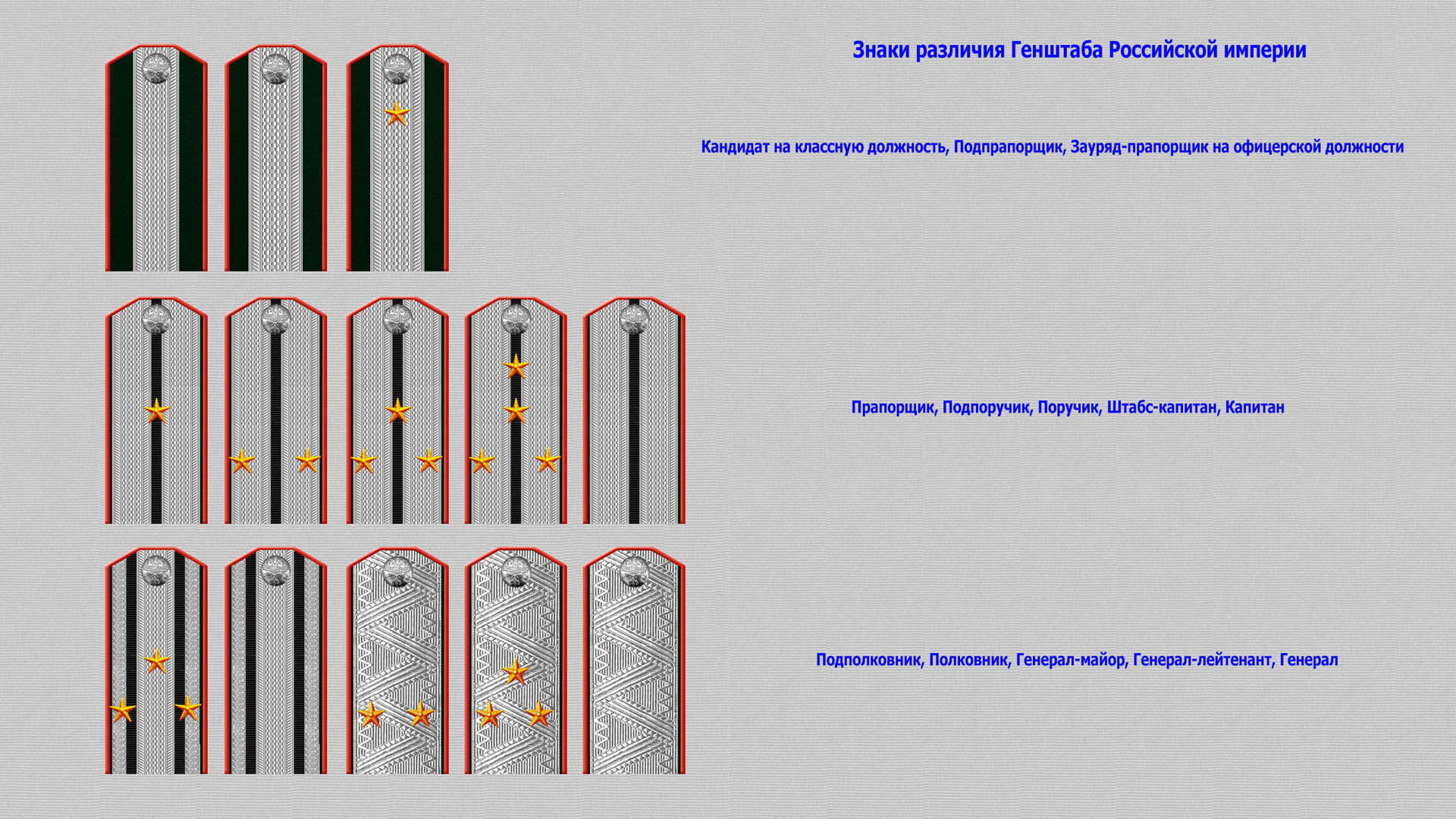 Знаки различия Генштаба Российской империи

Кандидат на классную должность, Подпрапорщик, Зауряд-прапорщик на офицерской должности

Прапорщик, Подпоручик, Поручик, Штабс-капитан, Капитан

Подполковник, Полковник, Генерал-майор, Генерал-лейтенант, Генерал