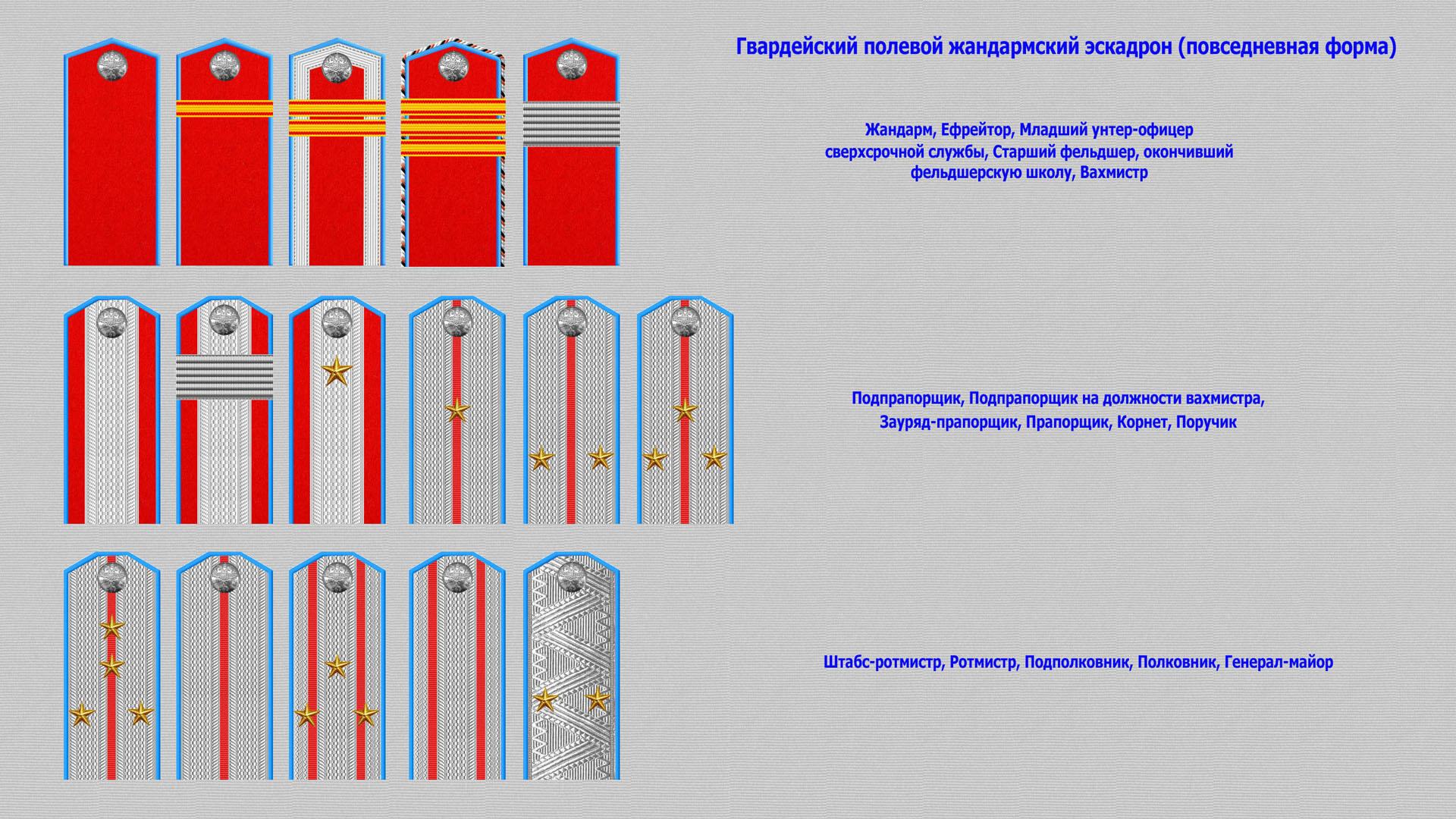 Гвардейский полевой жандармский эскадрон (повседневная форма)

Жандарм, Ефрейтор, Младший унтер-офицер сверхсрочной службы, Старший фельдшер, окончивший фельдшерскую школу, Вахмистр

Подпрапорщик, Подпрапорщик на должности вахмистра, Зауряд-прапорщик, Прапорщик, Корнет, Поручик

Штабс-ротмистр, Ротмистр, Подполковник, Полковник, Генерал-майор