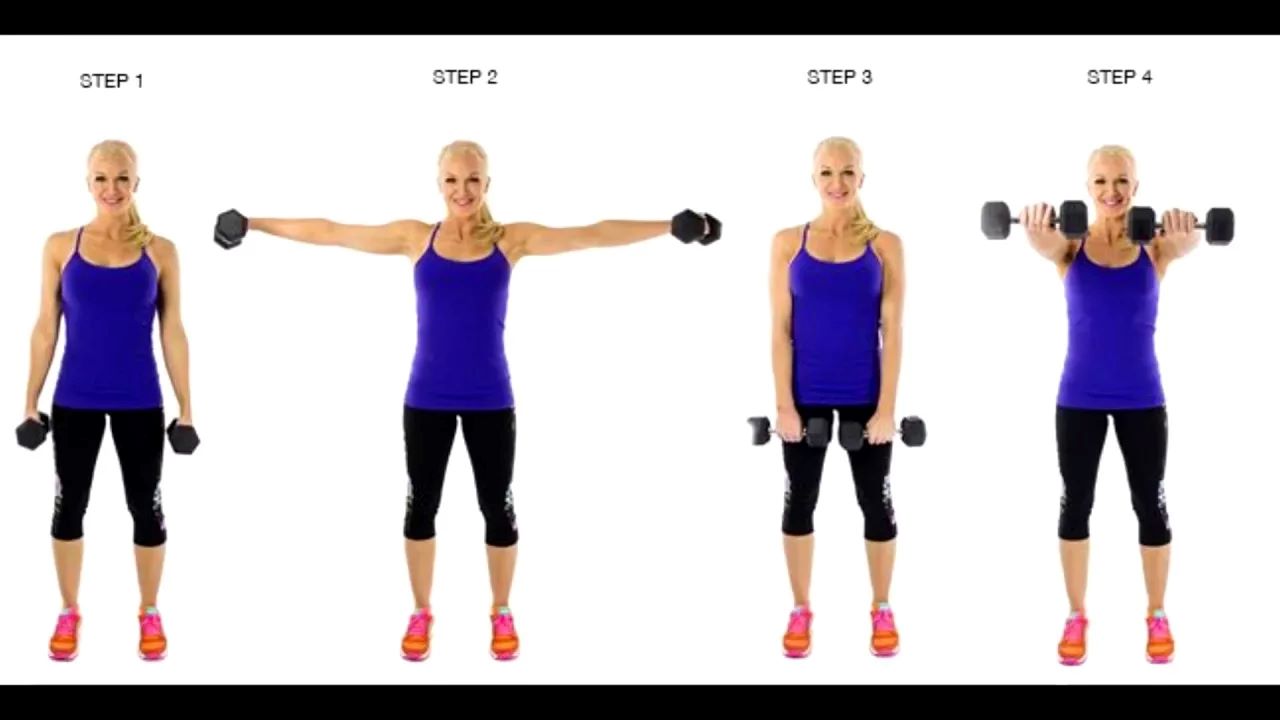 STEP 1

STEP 2

STEP 3

STEP 4