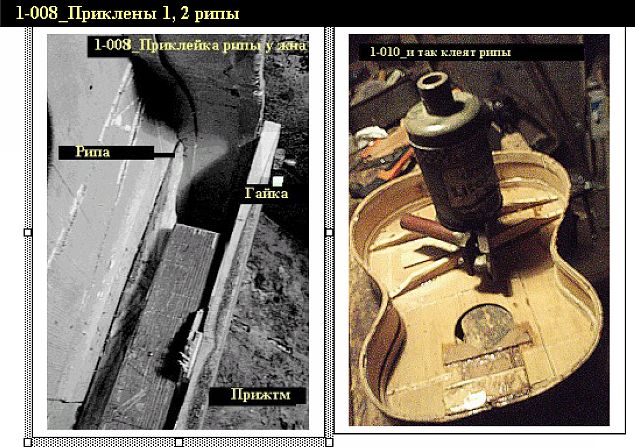 1-008_Приклены 1, 2 рипы

1-008_Приклейка рипы у жна

Рипа

Гайка

Прижтм

1-010_и так клеят рипы